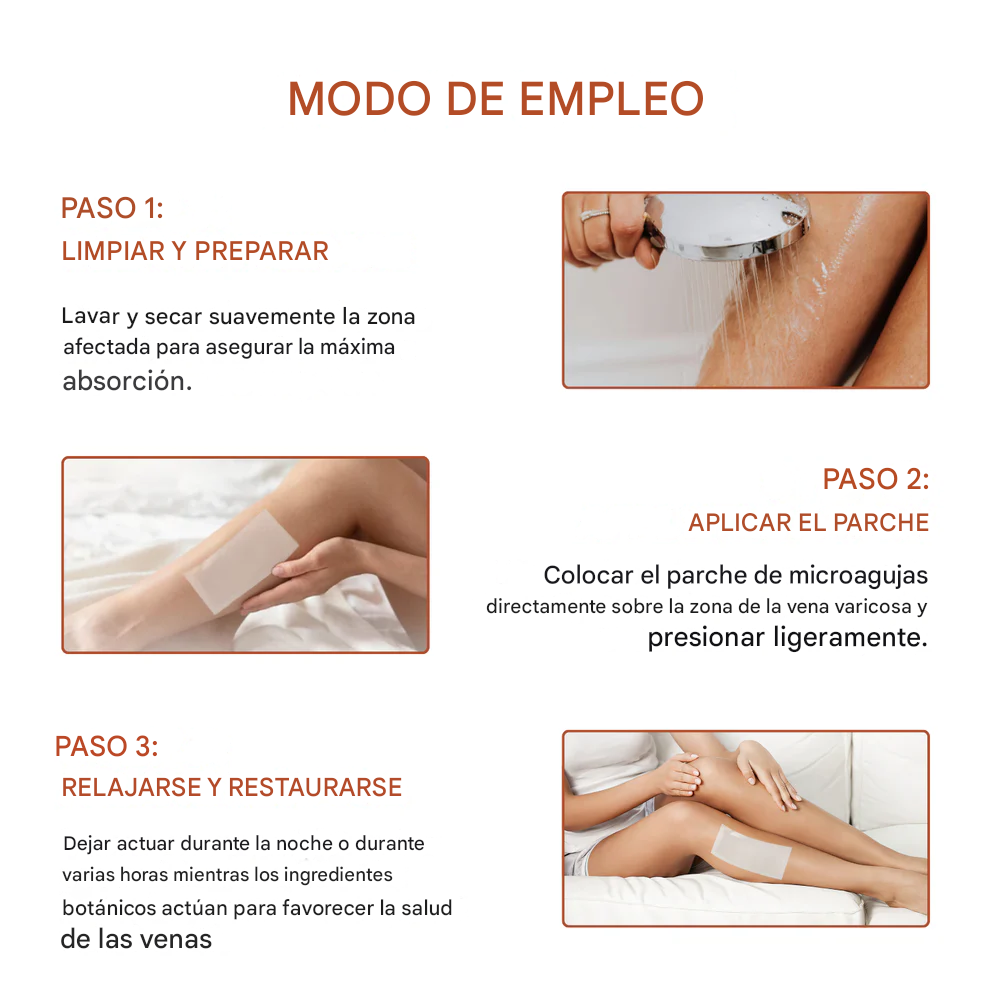 MODO DE EMPLEO

PASO 1:
LIMPIAR Y PREPARAR

Lavar y secar suavemente la zona afectada para asegurar la máxima absorción.

PASO 2:
APLICAR EL PARCHE

Colocar el parche de microagujas directamente sobre la zona de la vena varicosa y presionar ligeramente.

PASO 3:
RELAJARSE Y RESTAURARSE

Dejar actuar durante la noche o durante varias horas mientras los ingredientes botánicos actúan para favorecer la salud de las venas