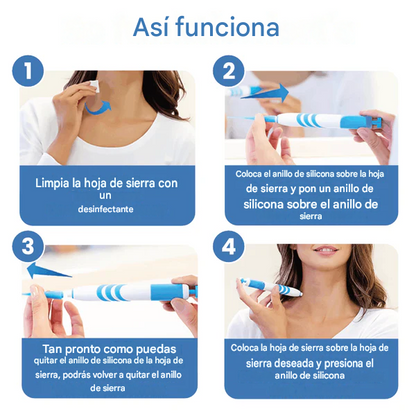 Así funciona

1

Limpia la hoja de sierra con un desinfectante

2

Coloca el anillo de silicona sobre la hoja de sierra y pon un anillo de silicona sobre el anillo de sierra

3

Tan pronto como puedas quitar el anillo de silicona de la hoja de sierra, podrás volver a quitar el anillo de sierra

4

Coloca la hoja de sierra sobre la hoja de sierra deseada y presiona el anillo de silicona