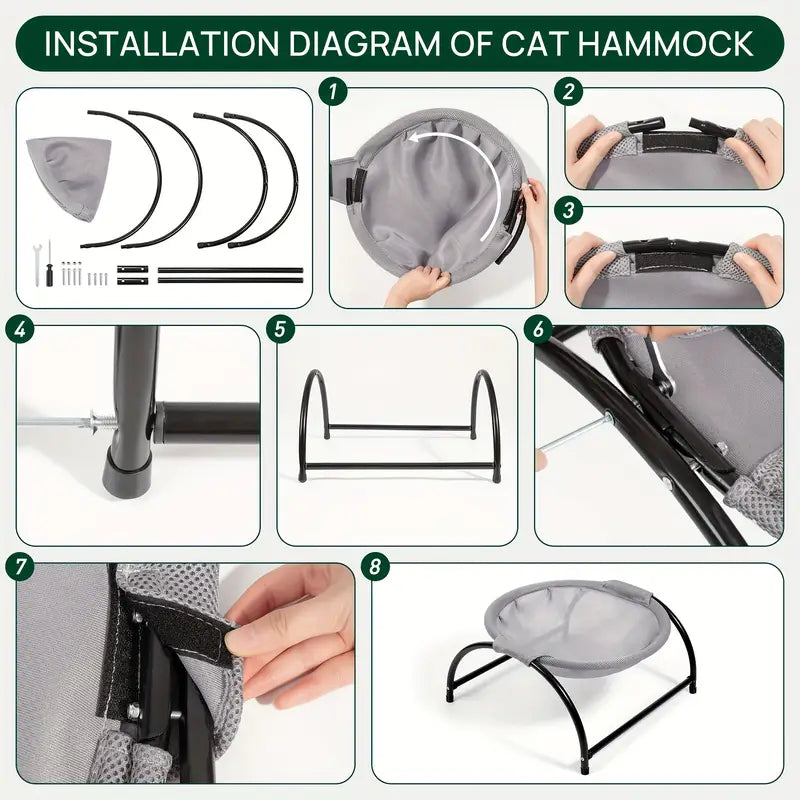 INSTALLATION DIAGRAM OF CAT HAMMOCK

1

2

3

4

5

6

7

8